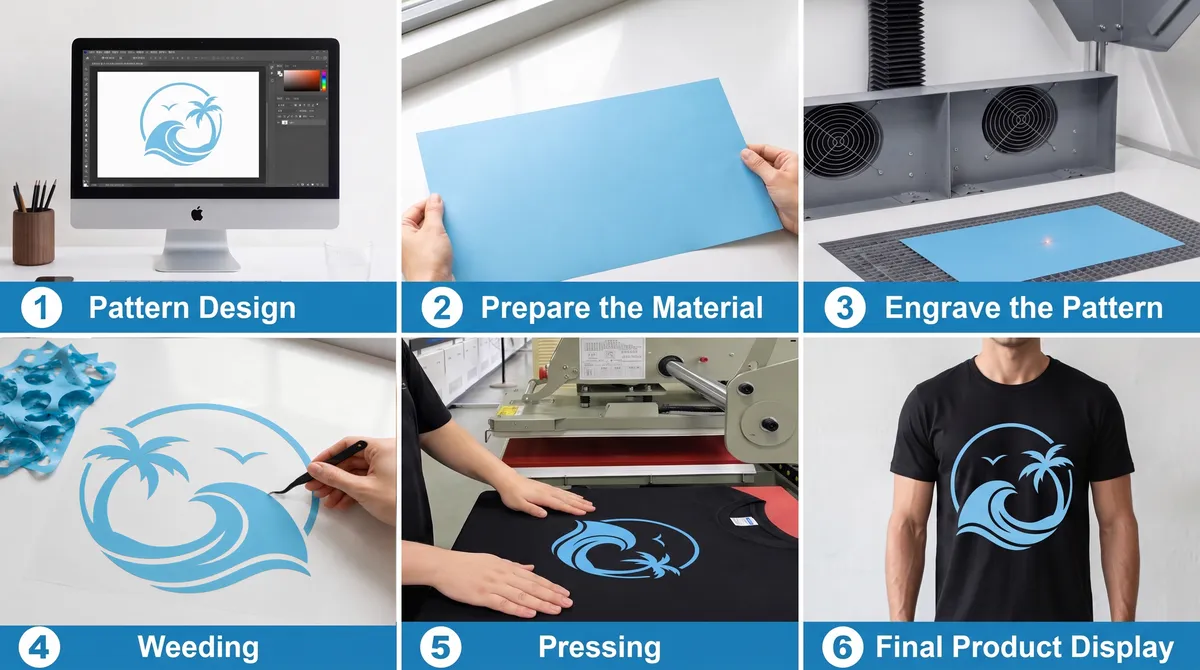 1 Pattern Design

2 Prepare the Material

3 Engrave the Pattern

4 Weeding

5 Pressing

6 Final Product Display